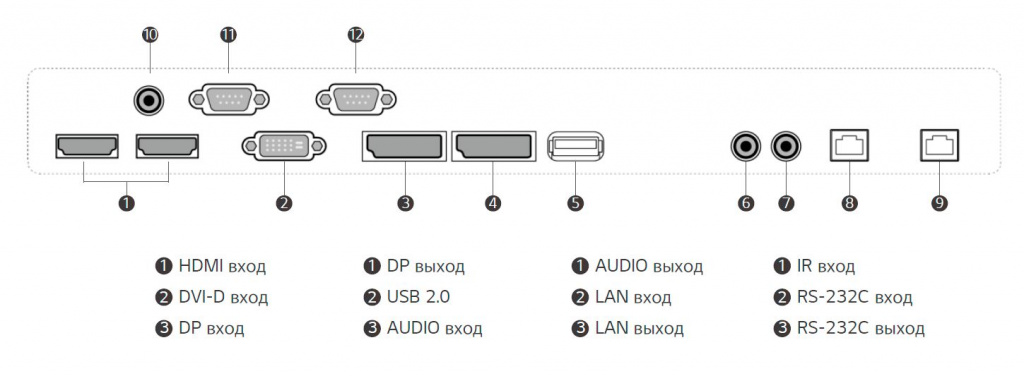 10 11 12

1 2 3 4 5 6 7 8 9

1 HDMI вход
2 DVI-D вход
3 DP вход

1 DP выход
2 USB 2.0
3 AUDIO вход

1 AUDIO выход
2 LAN вход
3 LAN выход

1 IR вход
2 RS-232C вход
3 RS-232C выход